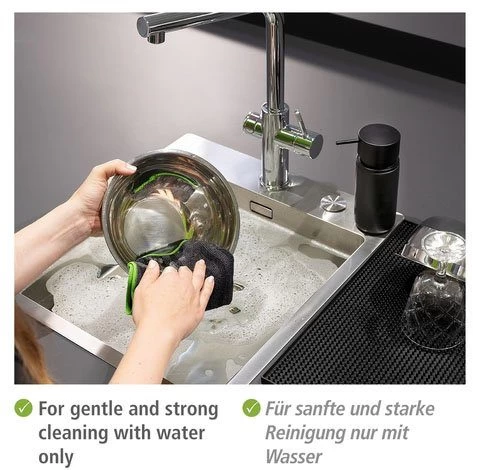 For gentle and strong cleaning with water only

Für sanfte und starke Reinigung nur mit Wasser