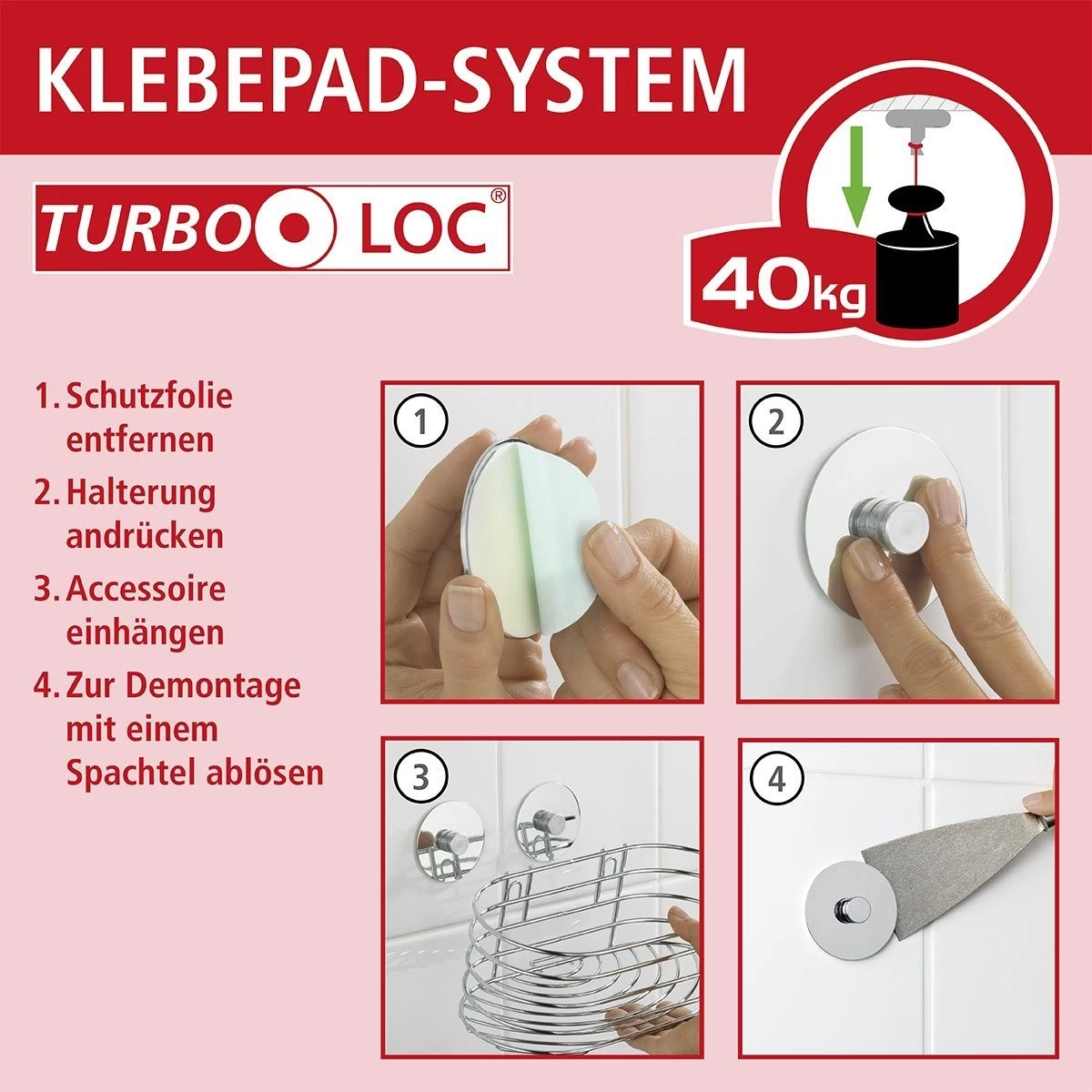 KLEBEPAD-SYSTEM

TURBO LOC®

40kg

1. Schutzfolie entfernen
2. Halterung andrücken
3. Accessoire einhängen
4. Zur Demontage mit einem Spachtel ablösen

1

2

3

4